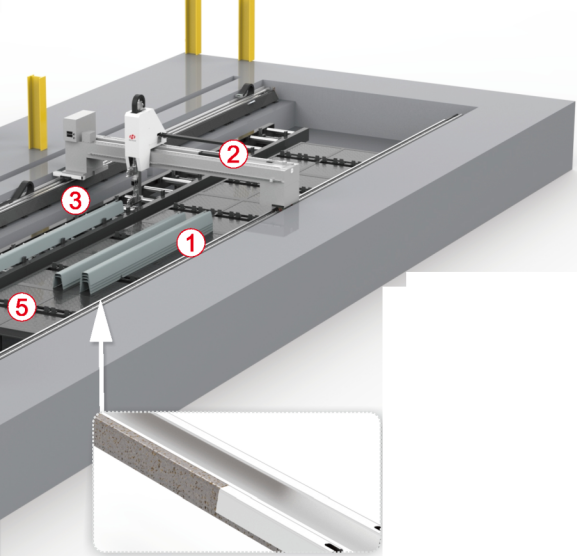 2
3
1
5